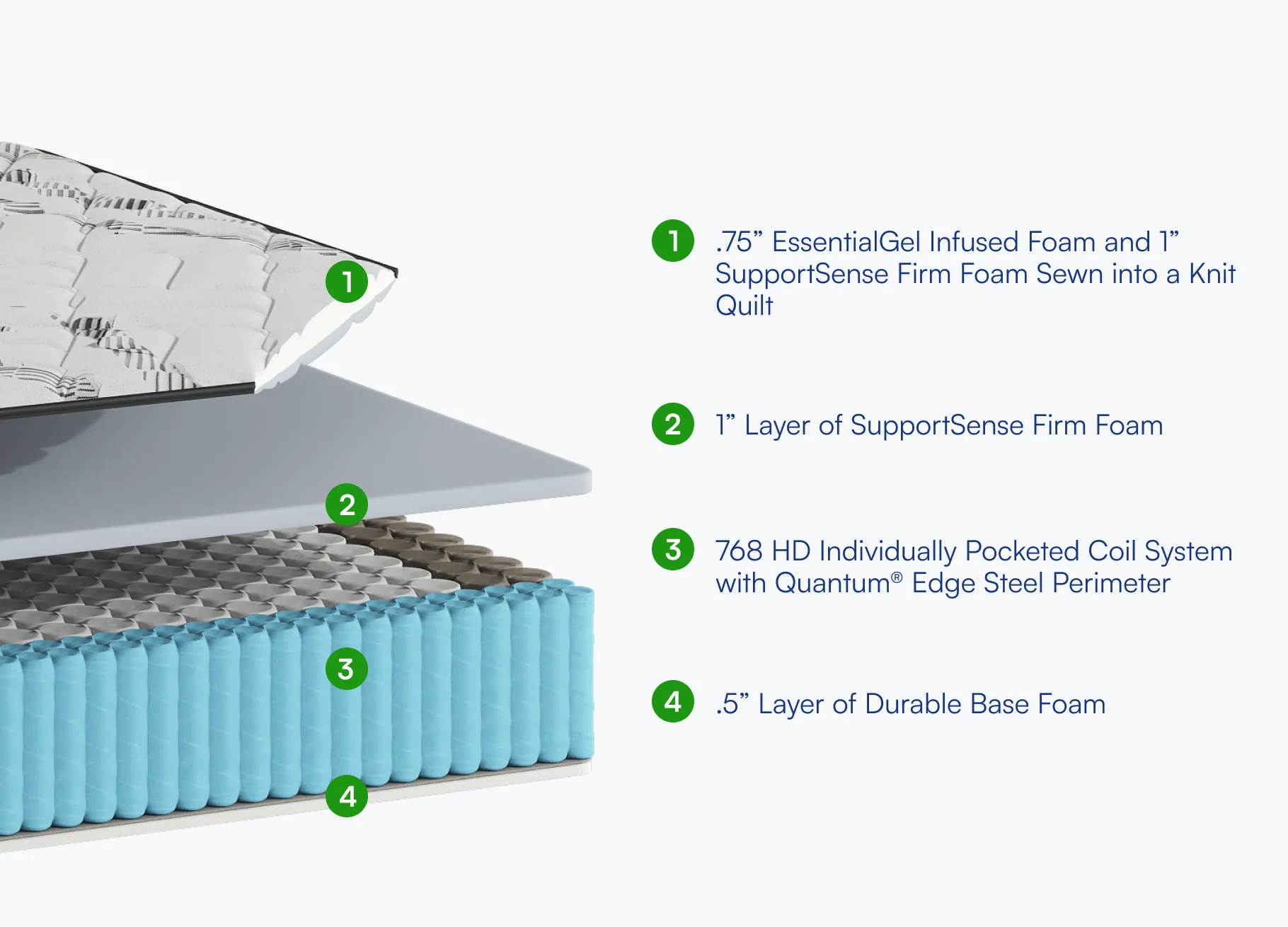 1

2

3

4

1 .75” EssentialGel Infused Foam and 1” SupportSense Firm Foam Sewn into a Knit Quilt

2 1” Layer of SupportSense Firm Foam

3 768 HD Individually Pocketed Coil System with Quantum® Edge Steel Perimeter

4 .5” Layer of Durable Base Foam